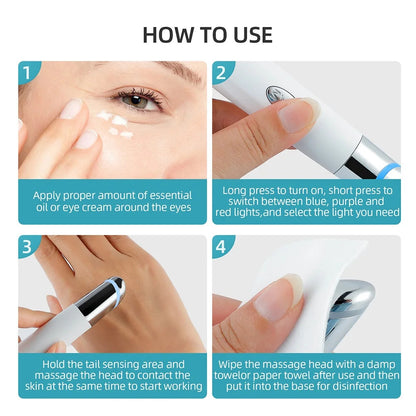 HOW TO USE

1

Apply proper amount of essential oil or eye cream around the eyes

2

Long press to turn on, short press to switch between blue, purple and red lights,and select the light you need

3

Hold the tail sensing area and massage the head to contact the skin at the same time to start working

4

Wipe the massage head with a damp towelor paper towel after use and then put it into the base for disinfection