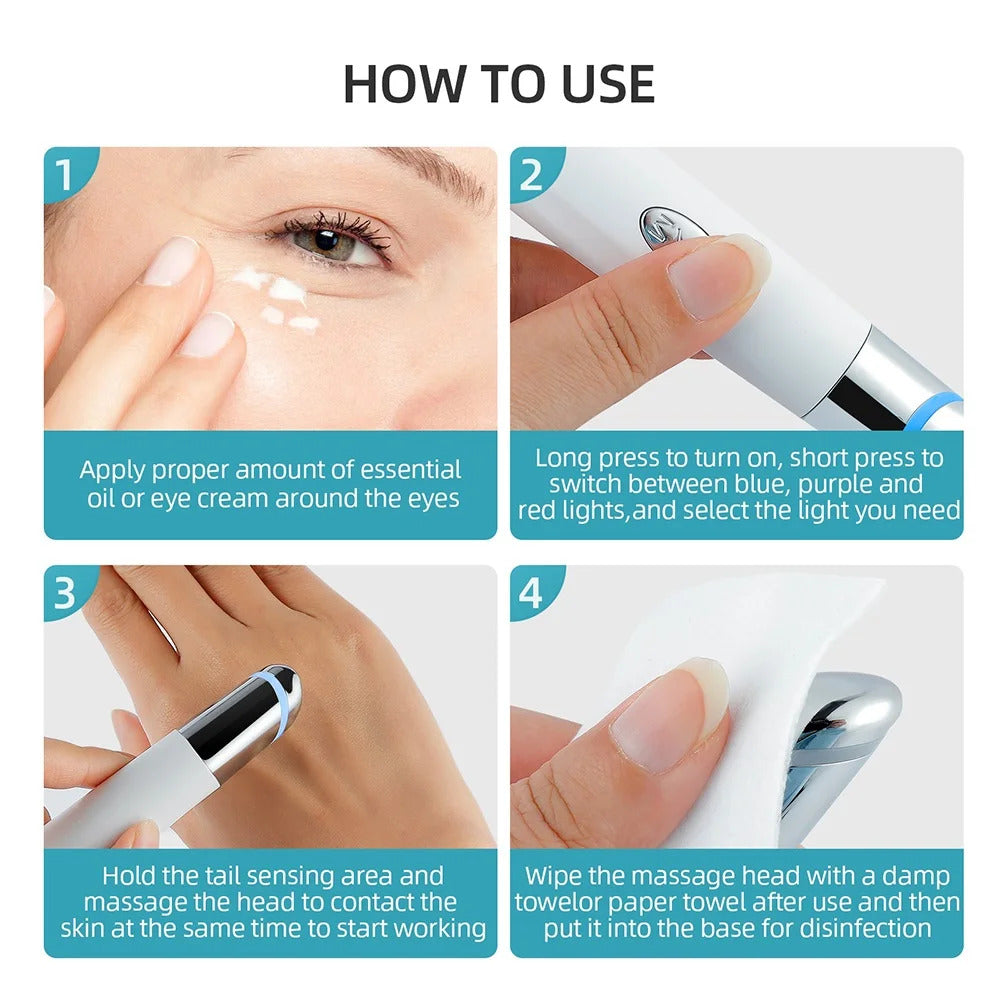 HOW TO USE

1

Apply proper amount of essential oil or eye cream around the eyes

2

Long press to turn on, short press to switch between blue, purple and red lights,and select the light you need

3

Hold the tail sensing area and massage the head to contact the skin at the same time to start working

4

Wipe the massage head with a damp towelor paper towel after use and then put it into the base for disinfection